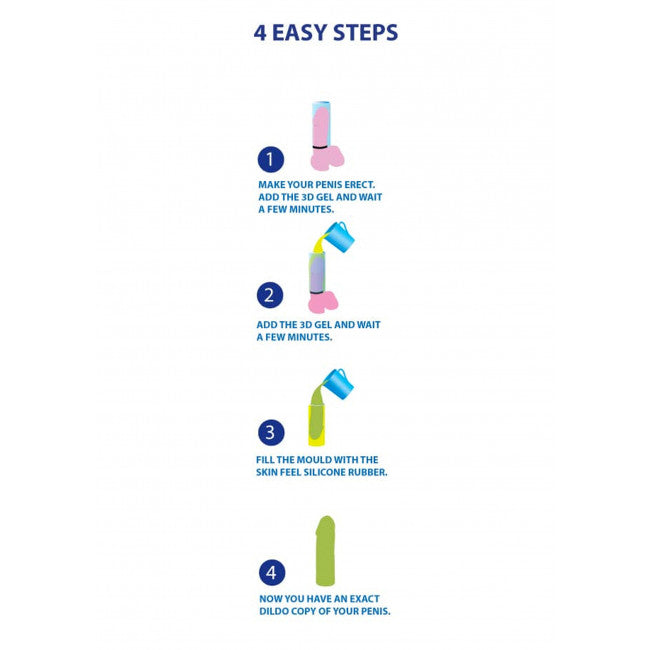 4 EASY STEPS

1

MAKE YOUR PENIS ERECT. ADD THE 3D GEL AND WAIT A FEW MINUTES.

2

ADD THE 3D GEL AND WAIT A FEW MINUTES.

3

FILL THE MOULD WITH THE SKIN FEEL SILICONE RUBBER.

4

NOW YOU HAVE AN EXACT DILDO COPY OF YOUR PENIS.